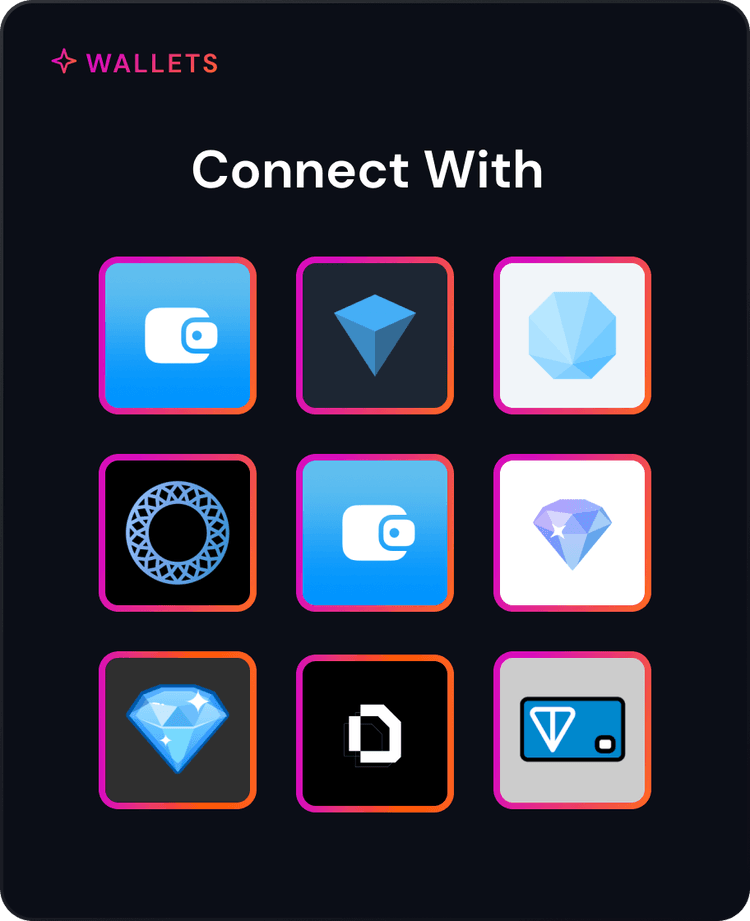 WALLETS

Connect With